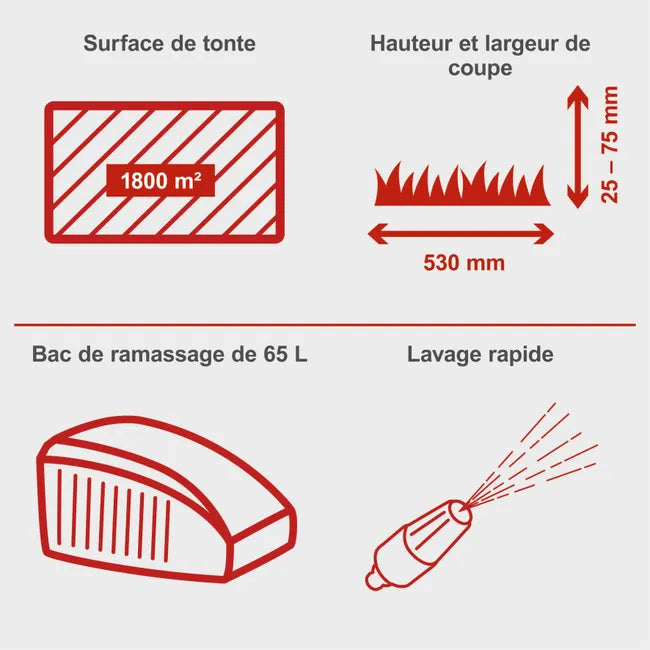 Surface de tonte

1800 m²

Hauteur et largeur de coupe

25 – 75 mm

530 mm

Bac de ramassage de 65 L

Lavage rapide