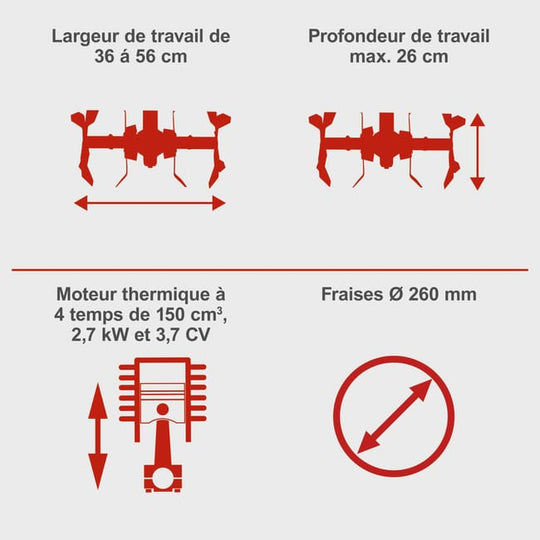 Largeur de travail de 36 á 56 cm

Profondeur de travail max. 26 cm

Moteur thermique à 4 temps de 150 $cm^3$, 2,7 kW et 3,7 CV

Fraises Ø 260 mm