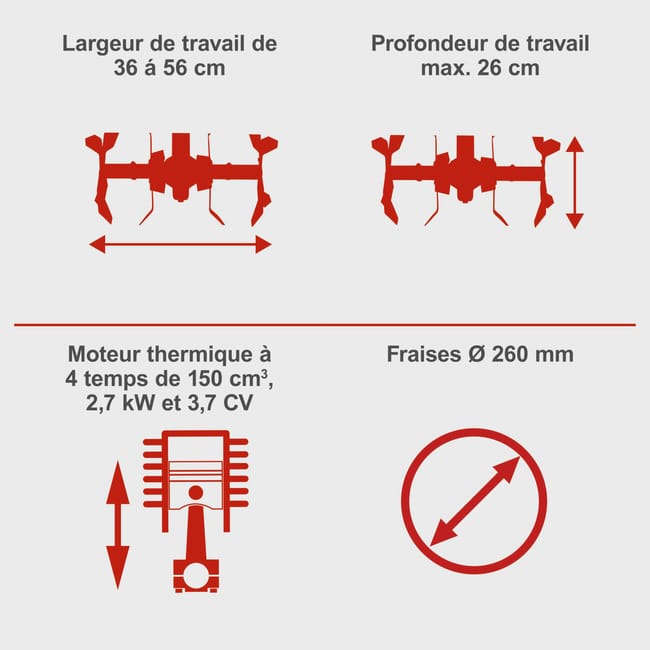 Largeur de travail de 36 á 56 cm

Profondeur de travail max. 26 cm

Moteur thermique à 4 temps de 150 cm$^3$, 2,7 kW et 3,7 CV

Fraises Ø 260 mm