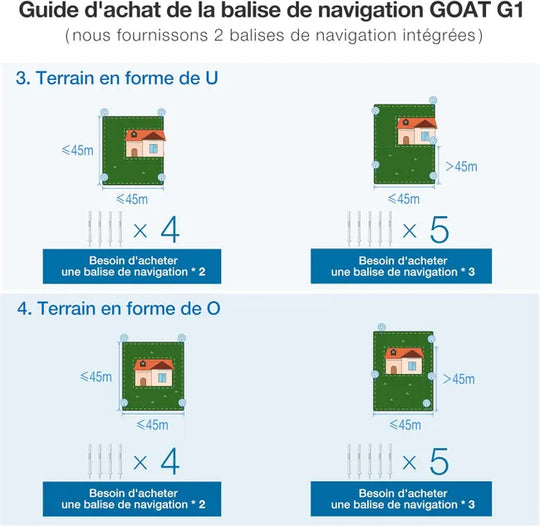 Guide d'achat de la balise de navigation GOAT G1
(nous fournissons 2 balises de navigation intégrées)

3. Terrain en forme de U

≤45m

≤45m

× 4

Besoin d'acheter une balise de navigation * 2

>45m

≤45m

× 5

Besoin d'acheter une balise de navigation * 3

4. Terrain en forme de O

≤45m

≤45m

× 4

Besoin d'acheter une balise de navigation * 2

>45m

≤45m

× 5

Besoin d'acheter une balise de navigation * 3